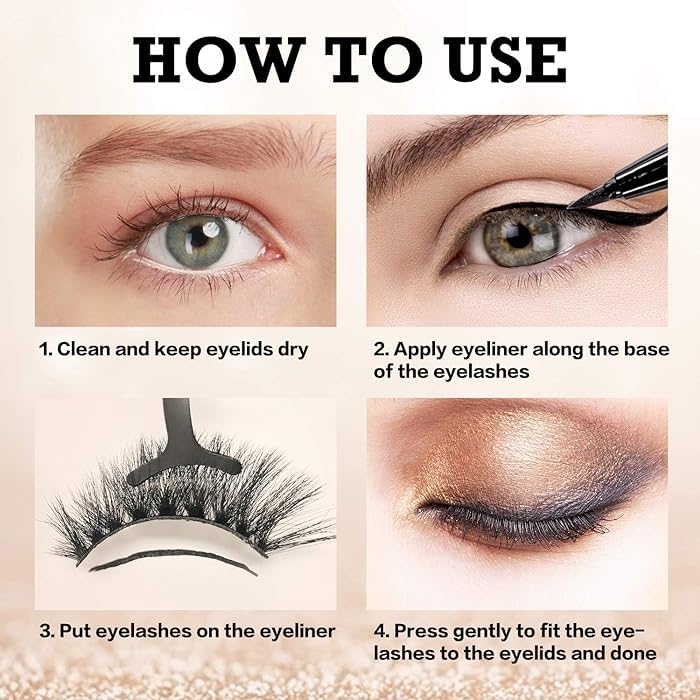 HOW TO USE

1. Clean and keep eyelids dry

2. Apply eyeliner along the base of the eyelashes

3. Put eyelashes on the eyeliner

4. Press gently to fit the eyelashes to the eyelids and done