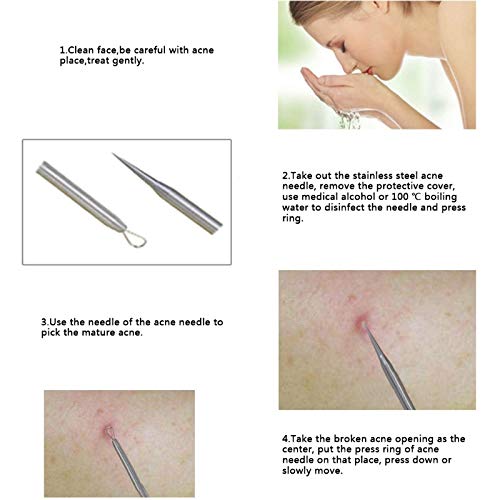 1.Clean face,be careful with acne place,treat gently.

2.Take out the stainless steel acne needle, remove the protective cover, use medical alcohol or 100 ℃ boiling water to disinfect the needle and press ring.

3.Use the needle of the acne needle to pick the mature acne.

4.Take the broken acne opening as the center, put the press ring of acne needle on that place, press down or slowly move.